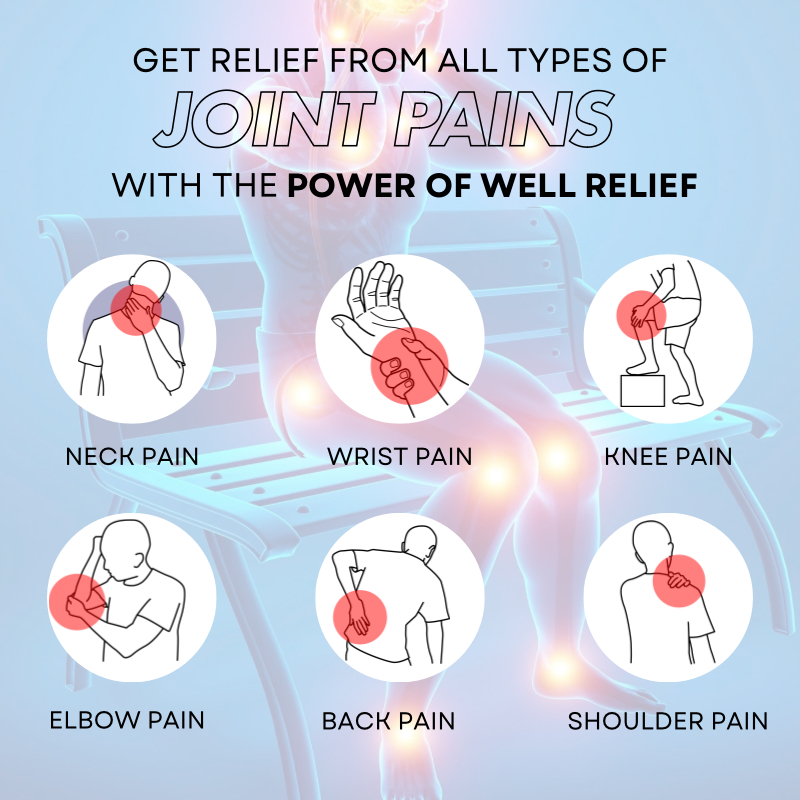 GET RELIEF FROM ALL TYPES OF
JOINT PAINS
WITH THE POWER OF WELL RELIEF

NECK PAIN
WRIST PAIN
KNEE PAIN
ELBOW PAIN
BACK PAIN
SHOULDER PAIN